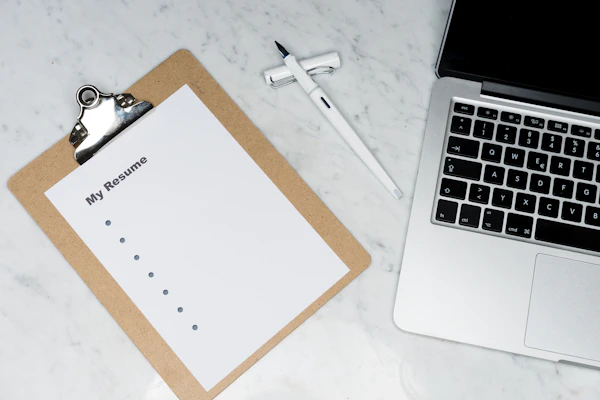 My Resume