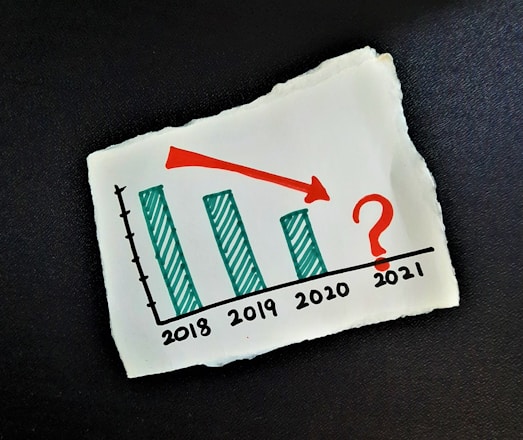 ?

2018 2019 2020 2021