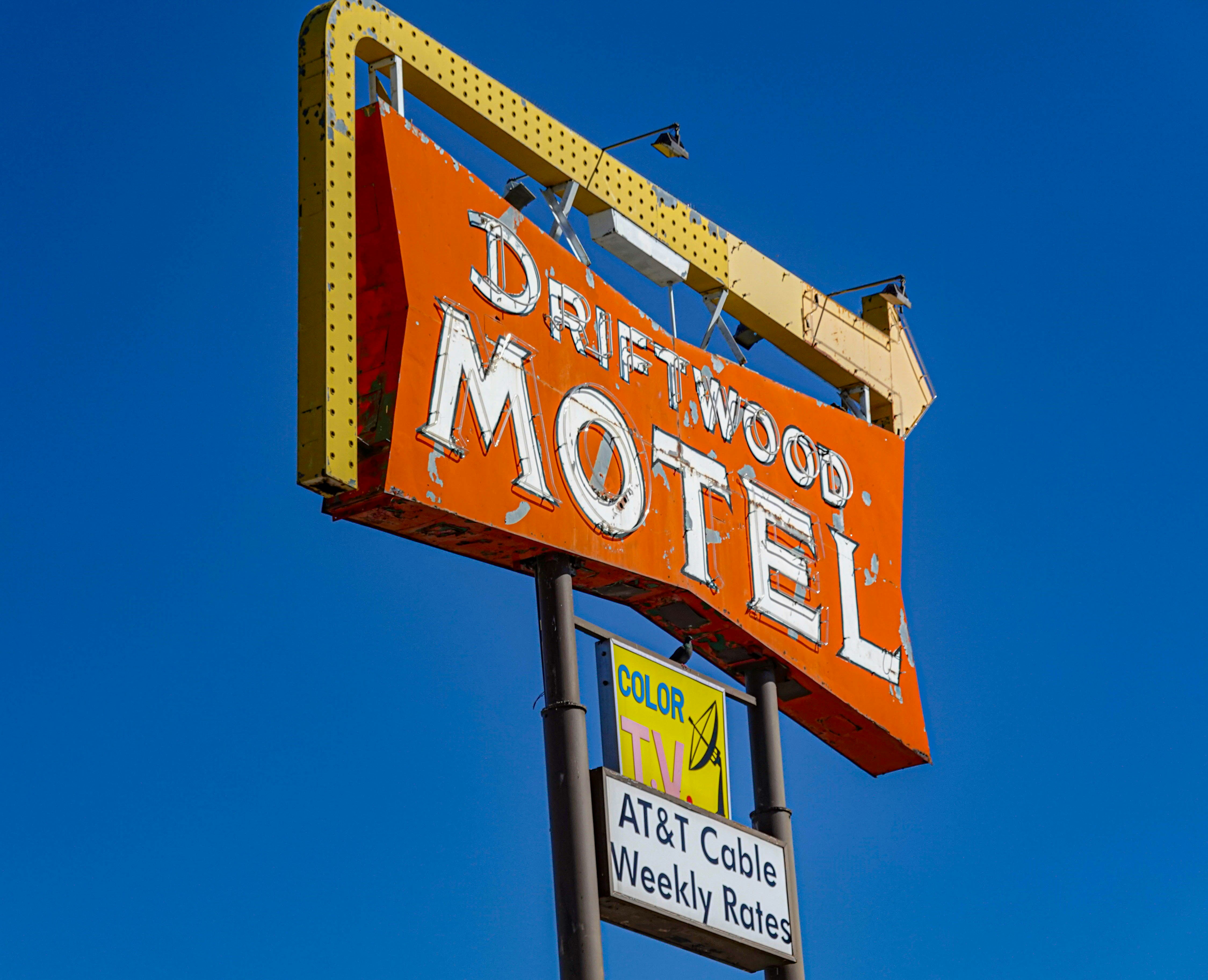 DRIFTWOOD
MOTEL

COLOR
T.V.

AT&T Cable
Weekly Rates