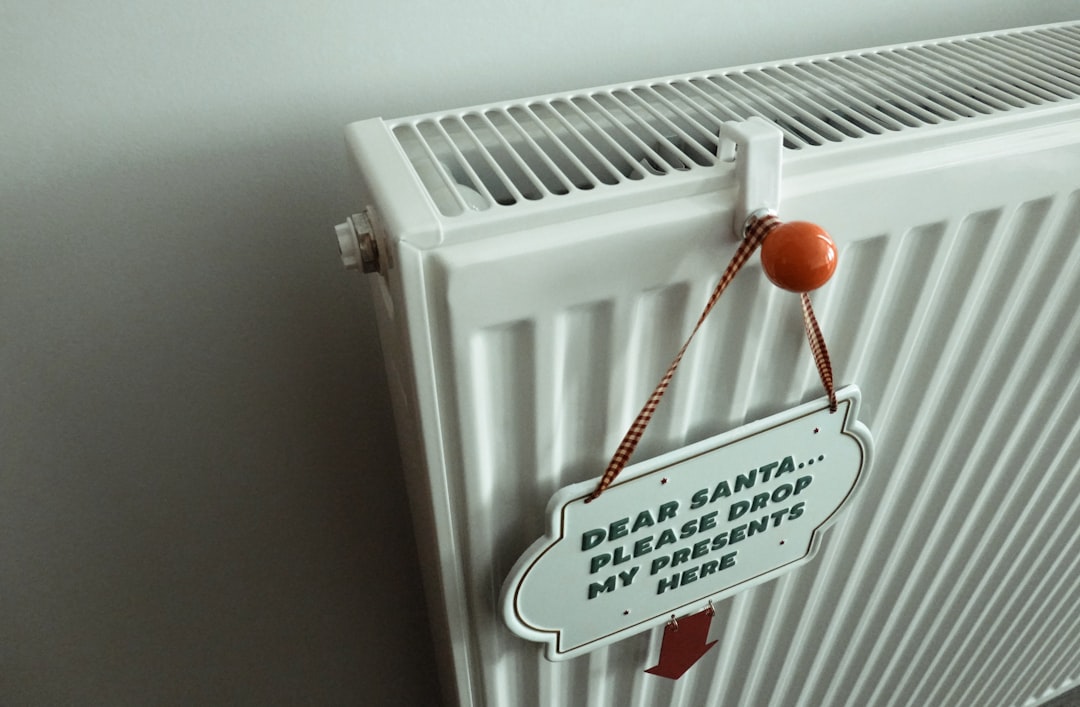 DEAR SANTA...
PLEASE DROP
MY PRESENTS
HERE