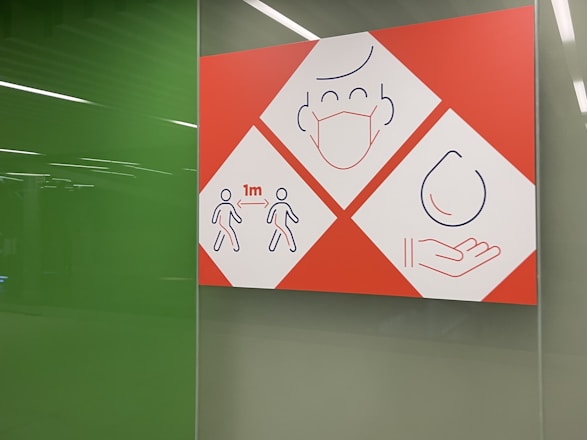 1m