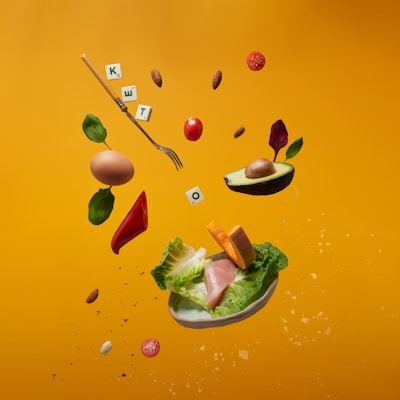 K
E
T
O