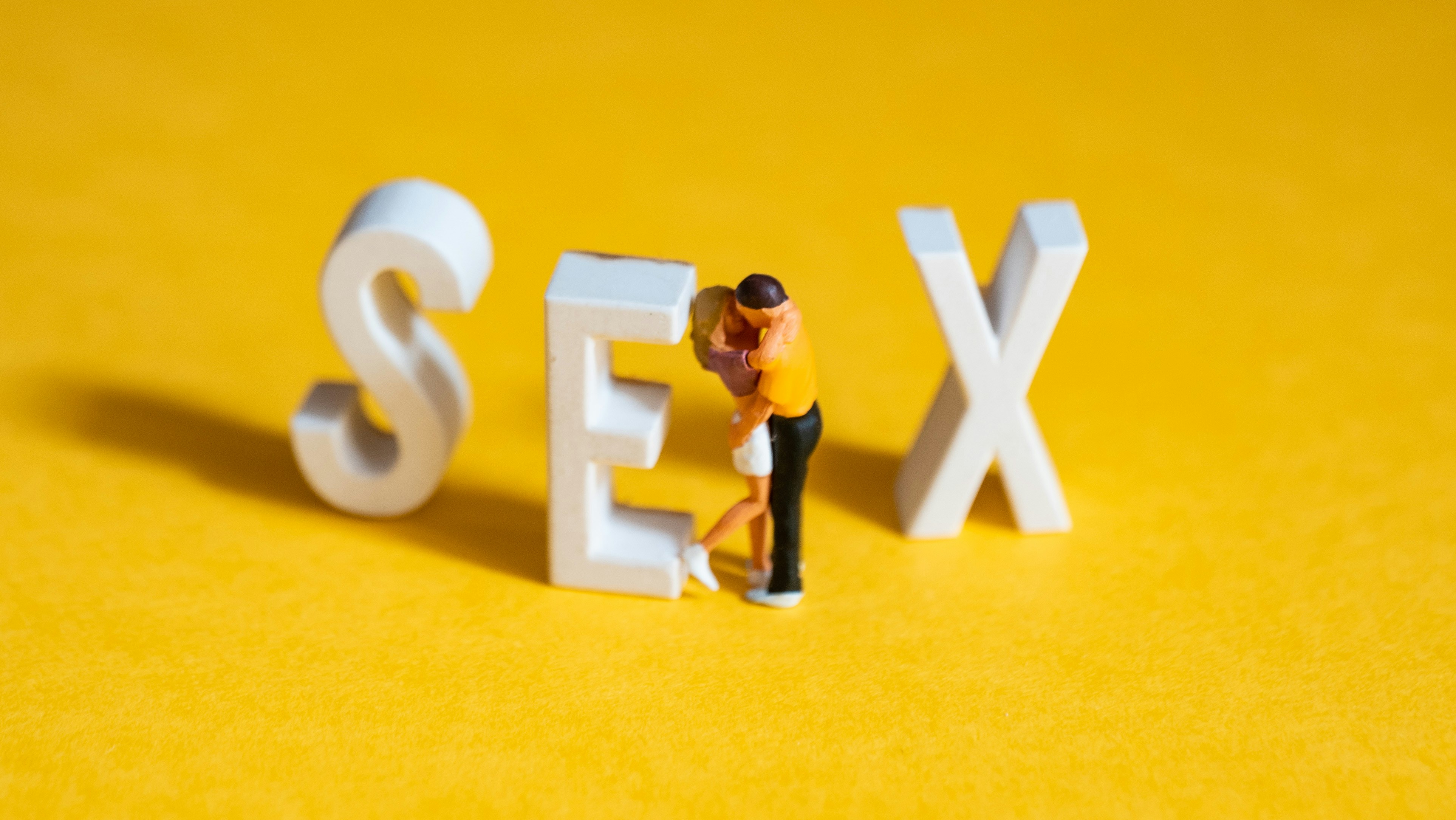 SEX